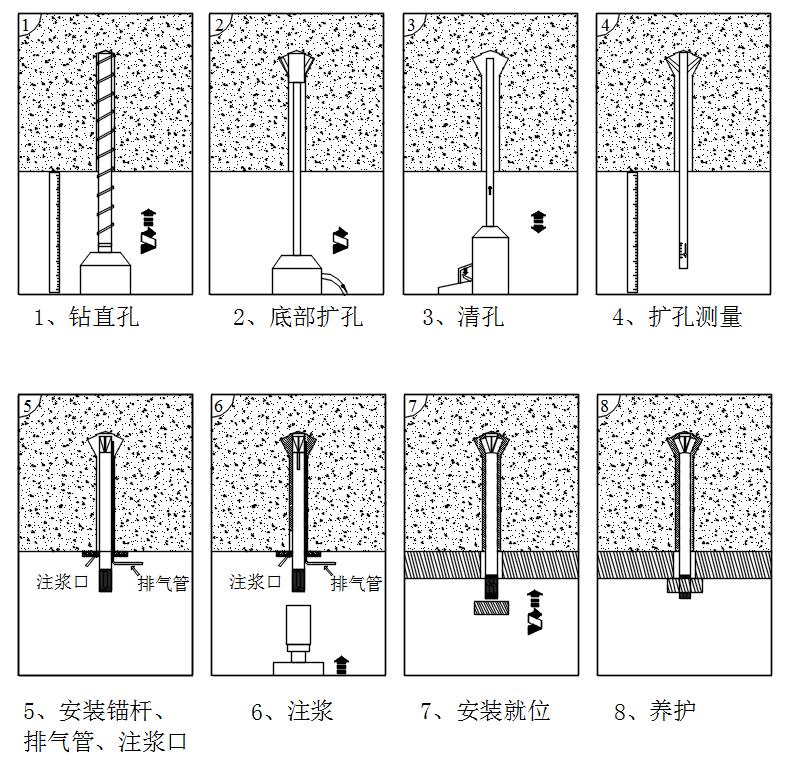 1

2

3

4

1、钻直孔

2、底部扩孔

3、清孔

4、扩孔测量

5

注浆口

排气管

6

注浆口

排气管

7

8

5、安装锚杆、排气管、注浆口

6、注浆

7、安装就位

8、养护